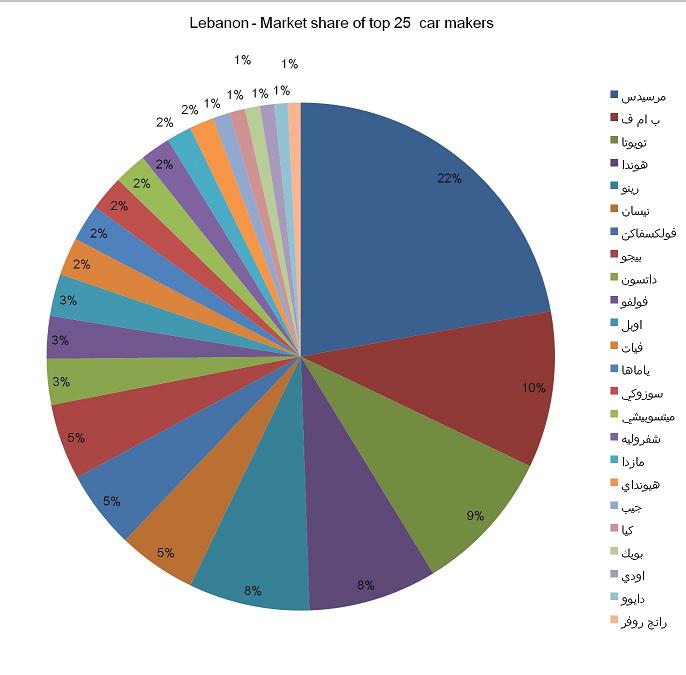 Lebanon - Market share of top 25 car makers

22%
10%
9%
8%
8%
5%
5%
5%
3%
3%
3%
2%
2%
2%
2%
2%
2%
2%
1%
1%
1%
1%
1%
1%

مرسيدس
ب ام ف
تويوتا
هوندا
رينو
نيسان
فولكسفاكن
بيجو
داتسون
فولفو
اوبل
فيات
ياماها
سوزوكي
ميتسوبيشي
شفروليه
مازدا
هيونداي
جيب
كيا
بويك
اودي
دايوو
رانج روفر